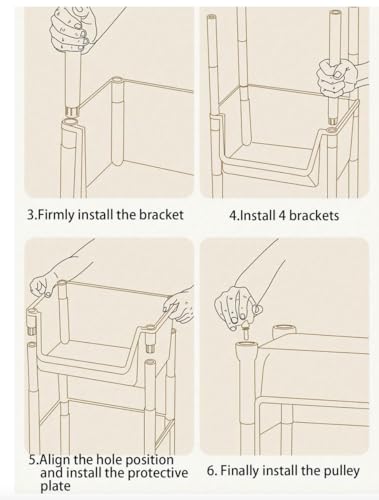 3.Firmly install the bracket

4.Install 4 brackets

5.Align the hole position and install the protective plate

6. Finally install the pulley